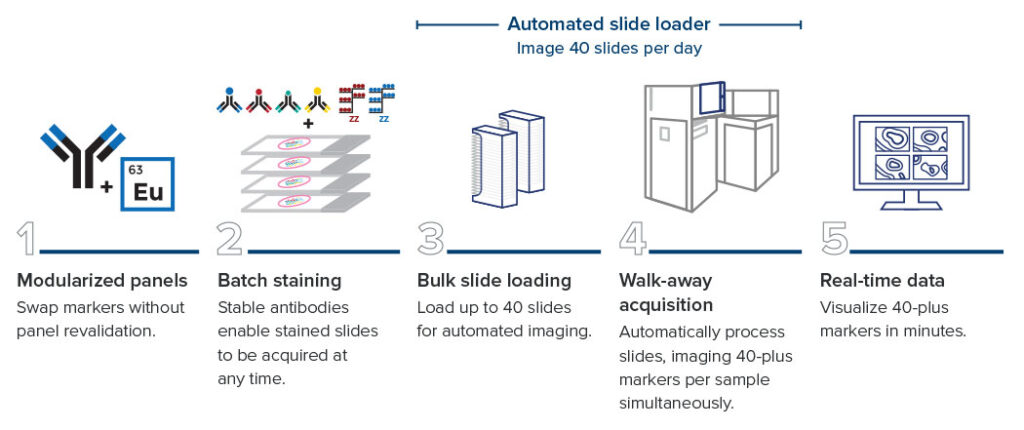 Automated slide loader
Image 40 slides per day

+ 63 Eu

+

zz zz

1
Modularized panels
Swap markers without panel revalidation.

2
Batch staining
Stable antibodies enable stained slides to be acquired at any time.

3
Bulk slide loading
Load up to 40 slides for automated imaging.

4
Walk-away acquisition
Automatically process slides, imaging 40-plus markers per sample simultaneously.

5
Real-time data
Visualize 40-plus markers in minutes.